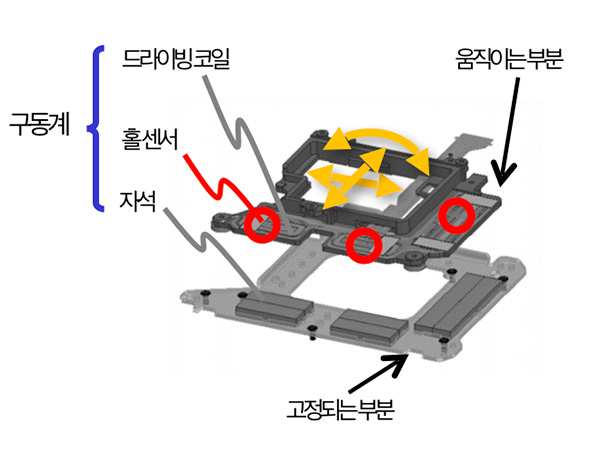 구동계

드라이빙코일

홀센서

자석

움직이는부분

고정되는부분