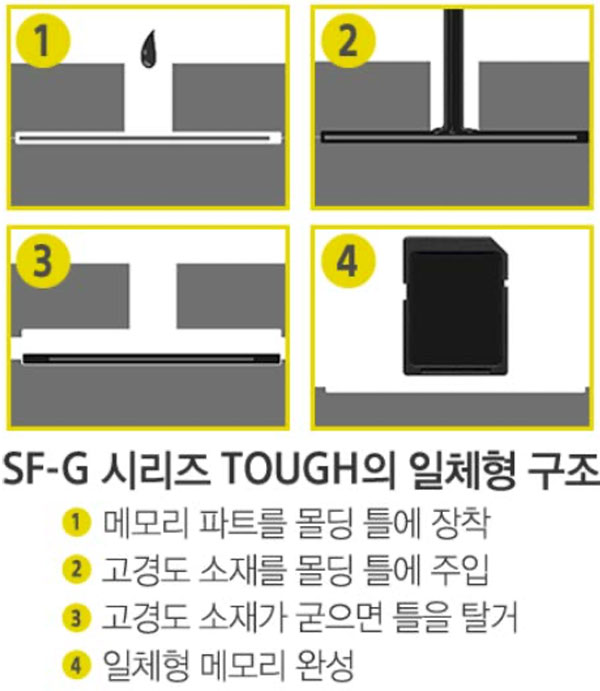 1

2

3

4

SF-G 시리즈 TOUGH의 일체형 구조

1 메모리 파트를 몰딩 틀에 장착

2 고경도 소재를 몰딩 틀에 주입

3 고경도 소재가 굳으면 틀을 탈거

4 일체형 메모리 완성